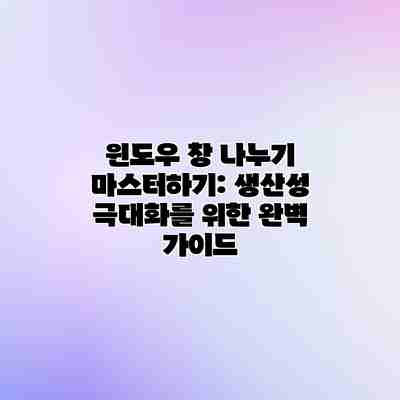 윈도우 창 나누기 마스터하기: 생산성 극대화를 위한 완벽 가이드